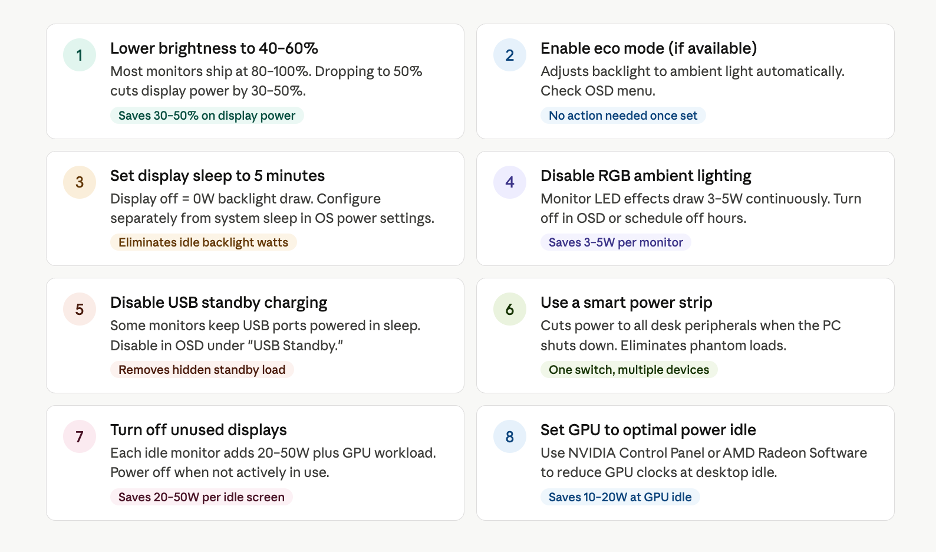 1
Lower brightness to 40–60%
Most monitors ship at 80–100%. Dropping to 50% cuts display power by 30–50%.
Saves 30–50% on display power

2
Enable eco mode (if available)
Adjusts backlight to ambient light automatically. Check OSD menu.
No action needed once set

3
Set display sleep to 5 minutes
Display off = 0W backlight draw. Configure separately from system sleep in OS power settings.
Eliminates idle backlight watts

4
Disable RGB ambient lighting
Monitor LED effects draw 3–5W continuously. Turn off in OSD or schedule off hours.
Saves 3–5W per monitor

5
Disable USB standby charging
Some monitors keep USB ports powered in sleep. Disable in OSD under "USB Standby."
Removes hidden standby load

6
Use a smart power strip
Cuts power to all desk peripherals when the PC shuts down. Eliminates phantom loads.
One switch, multiple devices

7
Turn off unused displays
Each idle monitor adds 20–50W plus GPU workload. Power off when not actively in use.
Saves 20–50W per idle screen

8
Set GPU to optimal power idle
Use NVIDIA Control Panel or AMD Radeon Software to reduce GPU clocks at desktop idle.
Saves 10–20W at GPU idle